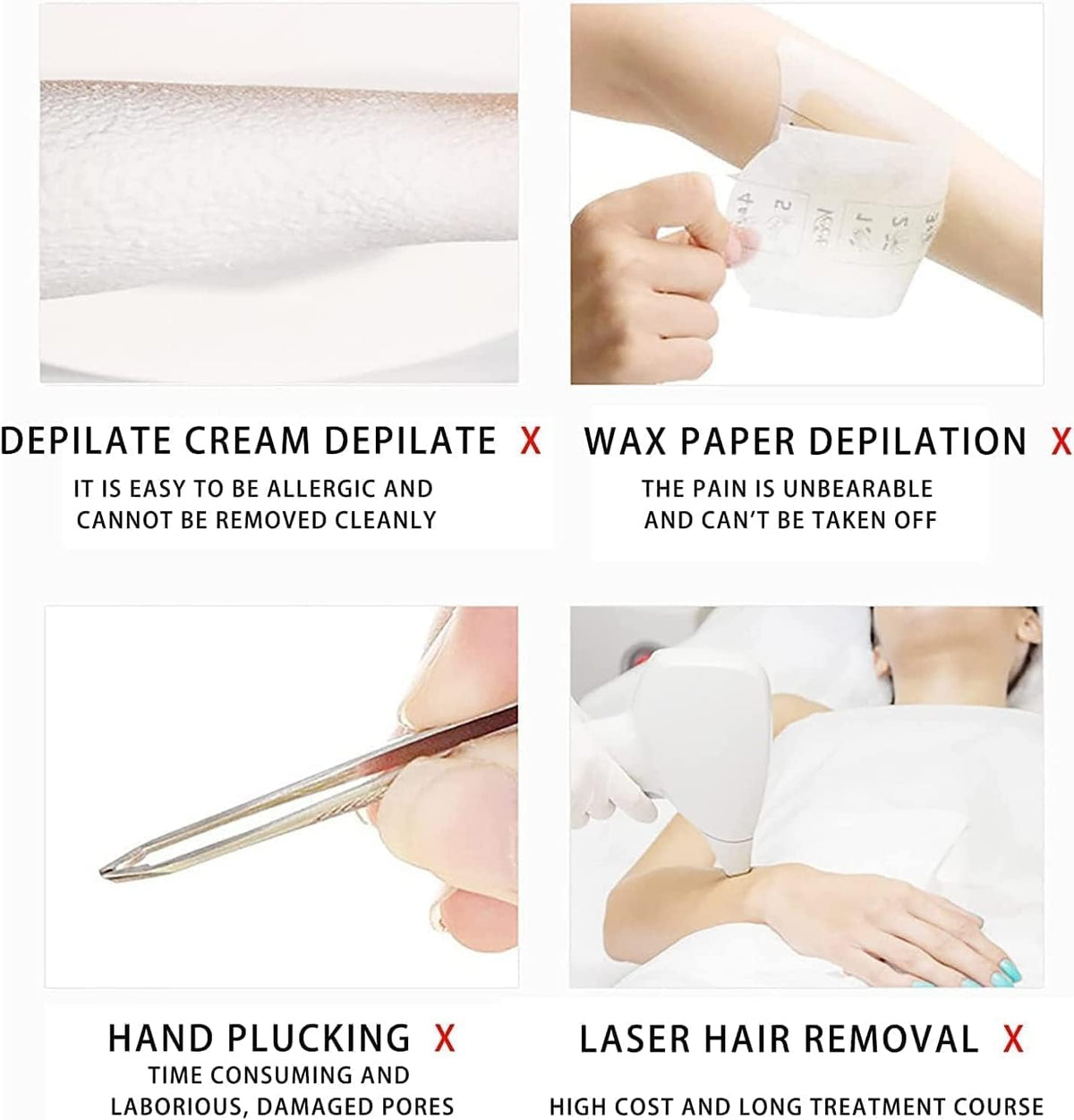 DEPILATE CREAM DEPILATE X

IT IS EASY TO BE ALLERGIC AND CANNOT BE REMOVED CLEANLY

WAX PAPER DEPILATION X

THE PAIN IS UNBEARABLE AND CAN'T BE TAKEN OFF

HAND PLUCKING X

TIME CONSUMING AND LABORIOUS, DAMAGED PORES

LASER HAIR REMOVAL X

HIGH COST AND LONG TREATMENT COURSE