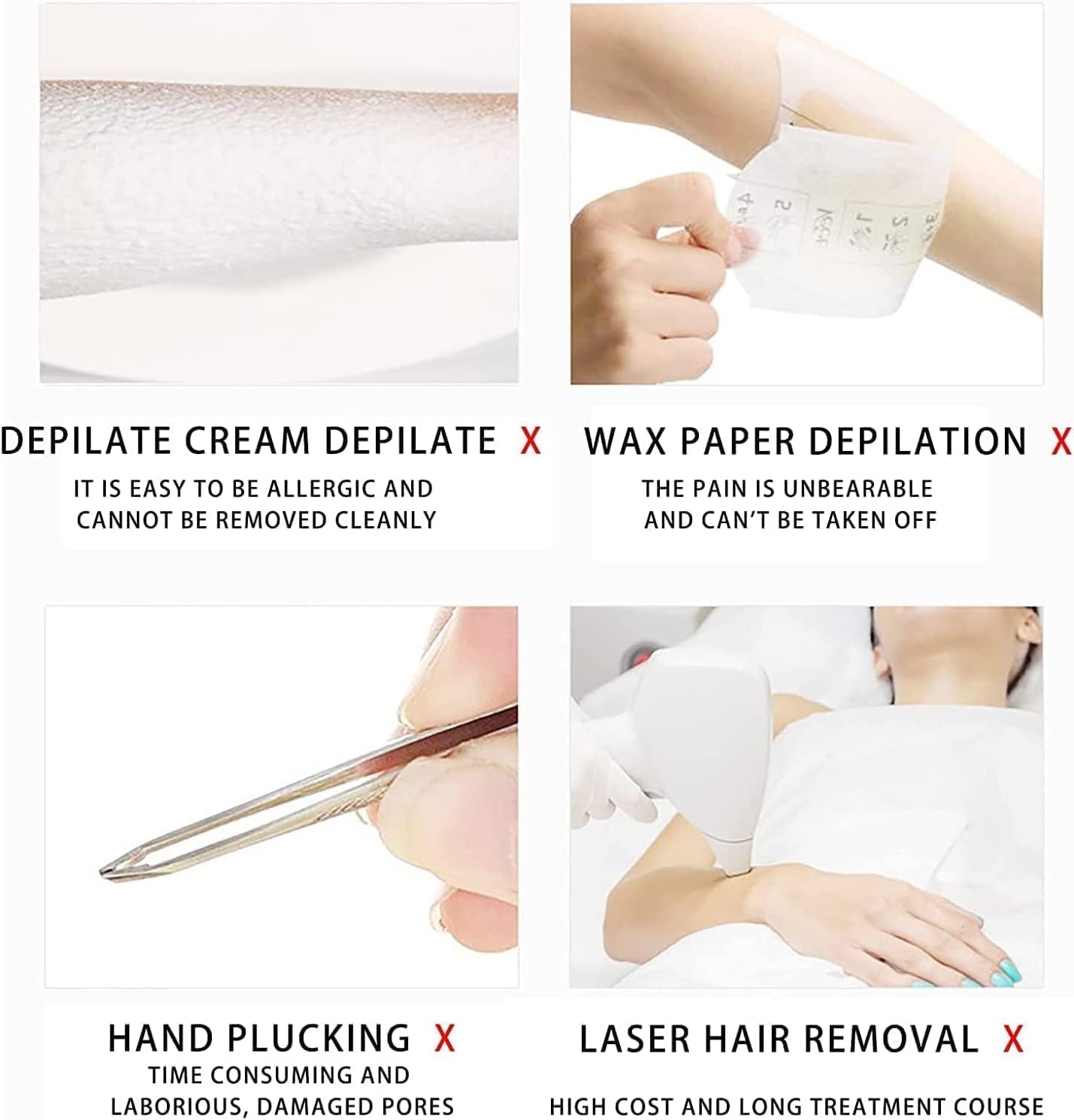 DEPILATE CREAM DEPILATE X
IT IS EASY TO BE ALLERGIC AND CANNOT BE REMOVED CLEANLY

WAX PAPER DEPILATION X
THE PAIN IS UNBEARABLE AND CAN'T BE TAKEN OFF

HAND PLUCKING X
TIME CONSUMING AND LABORIOUS, DAMAGED PORES

LASER HAIR REMOVAL X
HIGH COST AND LONG TREATMENT COURSE