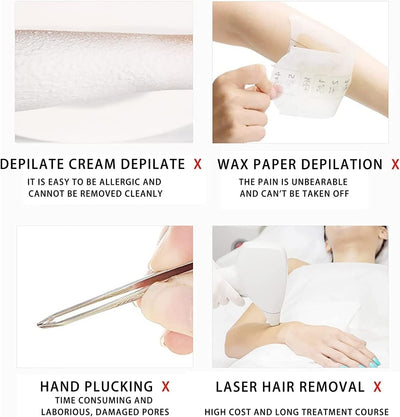 DEPILATE CREAM DEPILATE X

IT IS EASY TO BE ALLERGIC AND CANNOT BE REMOVED CLEANLY

WAX PAPER DEPILATION X

THE PAIN IS UNBEARABLE AND CAN'T BE TAKEN OFF

HAND PLUCKING X

TIME CONSUMING AND LABORIOUS, DAMAGED PORES

LASER HAIR REMOVAL X

HIGH COST AND LONG TREATMENT COURSE