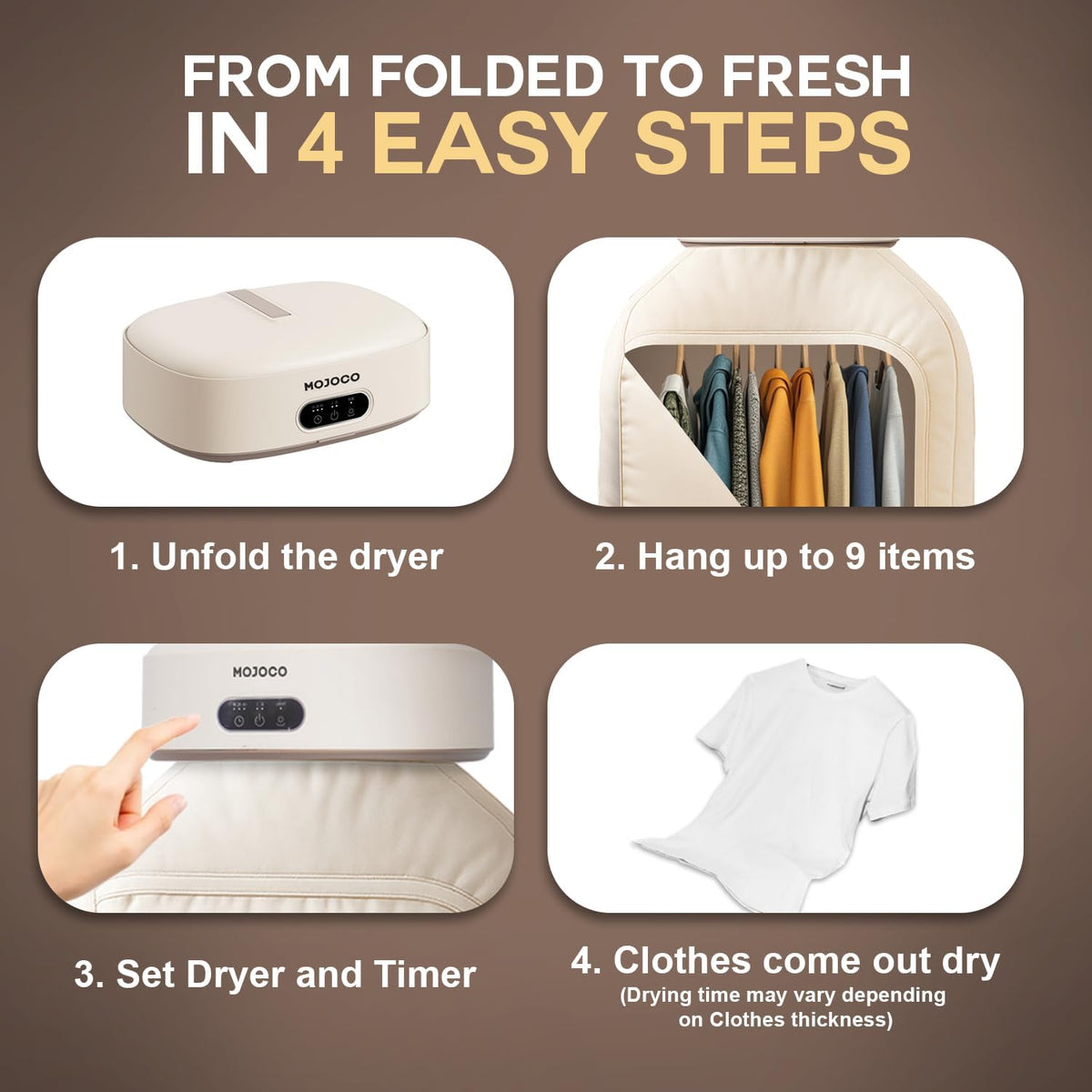 FROM FOLDED TO FRESH
IN 4 EASY STEPS

MOJOCO

1. Unfold the dryer

2. Hang up to 9 items

MOJOCO

3. Set Dryer and Timer

4. Clothes come out dry
(Drying time may vary depending on Clothes thickness)