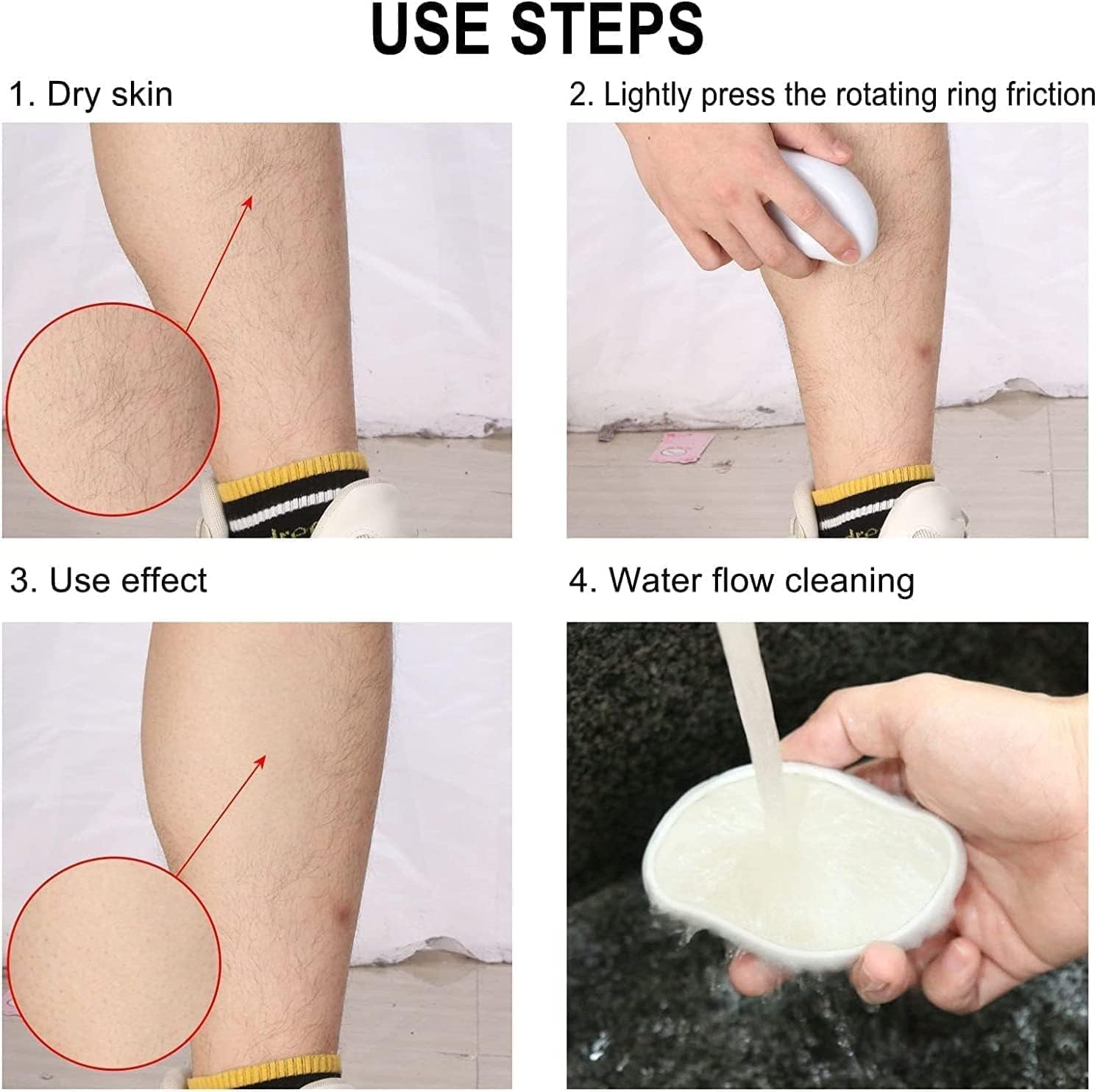 USE STEPS

1. Dry skin

2. Lightly press the rotating ring friction

3. Use effect

4. Water flow cleaning