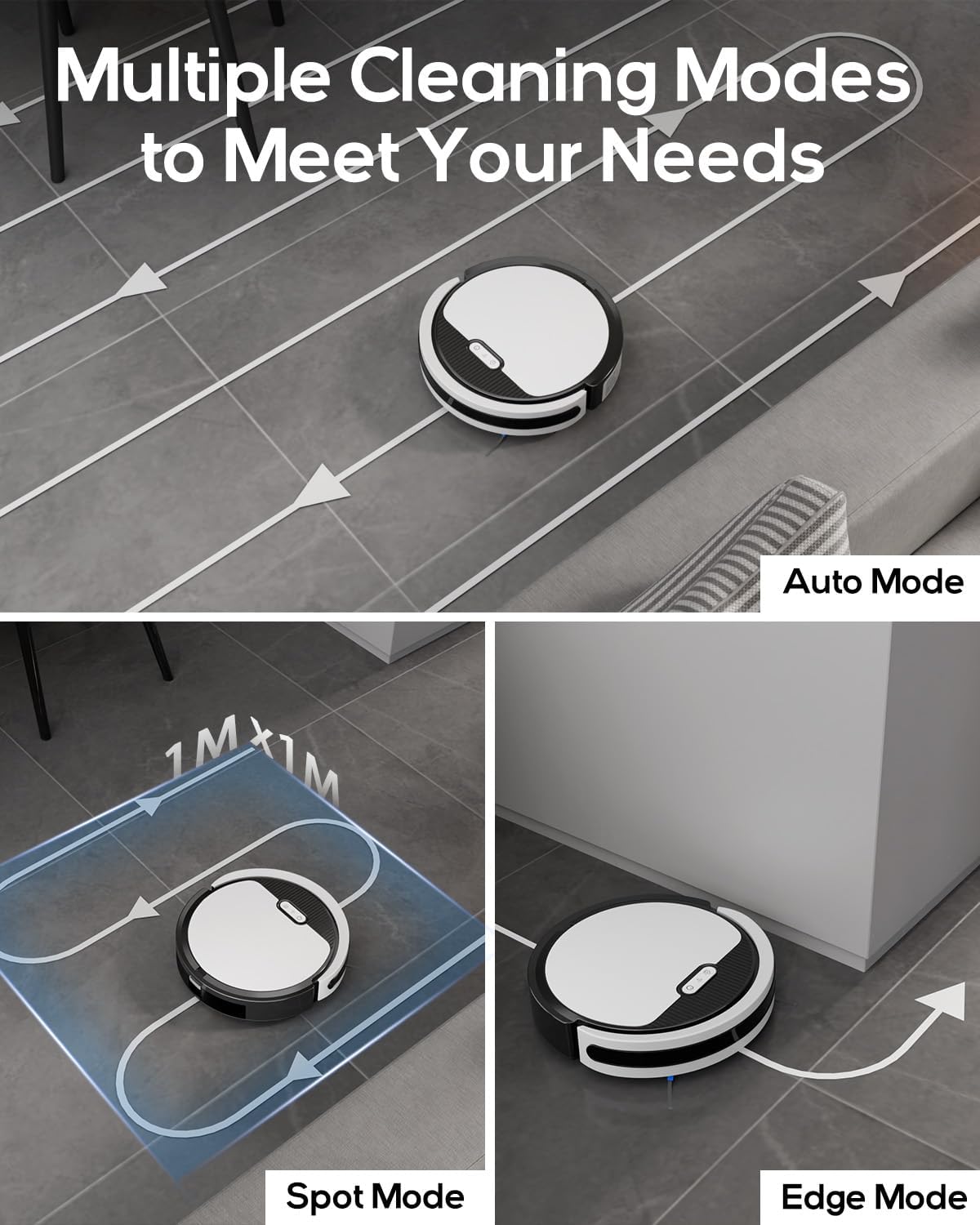 Multiple Cleaning Modes to Meet Your Needs

Auto Mode

1M×1M

Spot Mode

Edge Mode